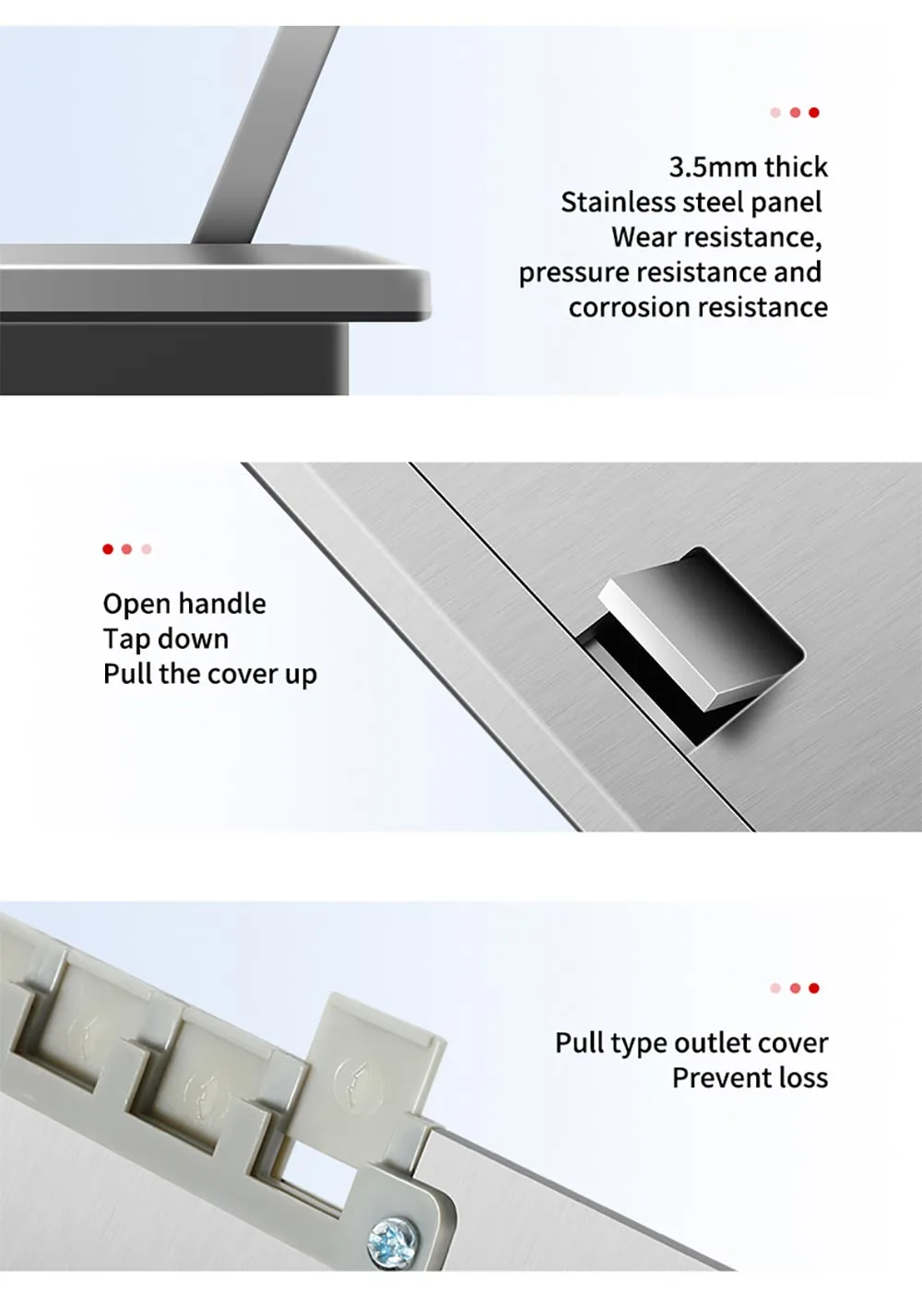 3.5mm thick
Stainless steel panel
Wear resistance,
pressure resistance and
corrosion resistance

Open handle
Tap down
Pull the cover up

Pull type outlet cover
Prevent loss