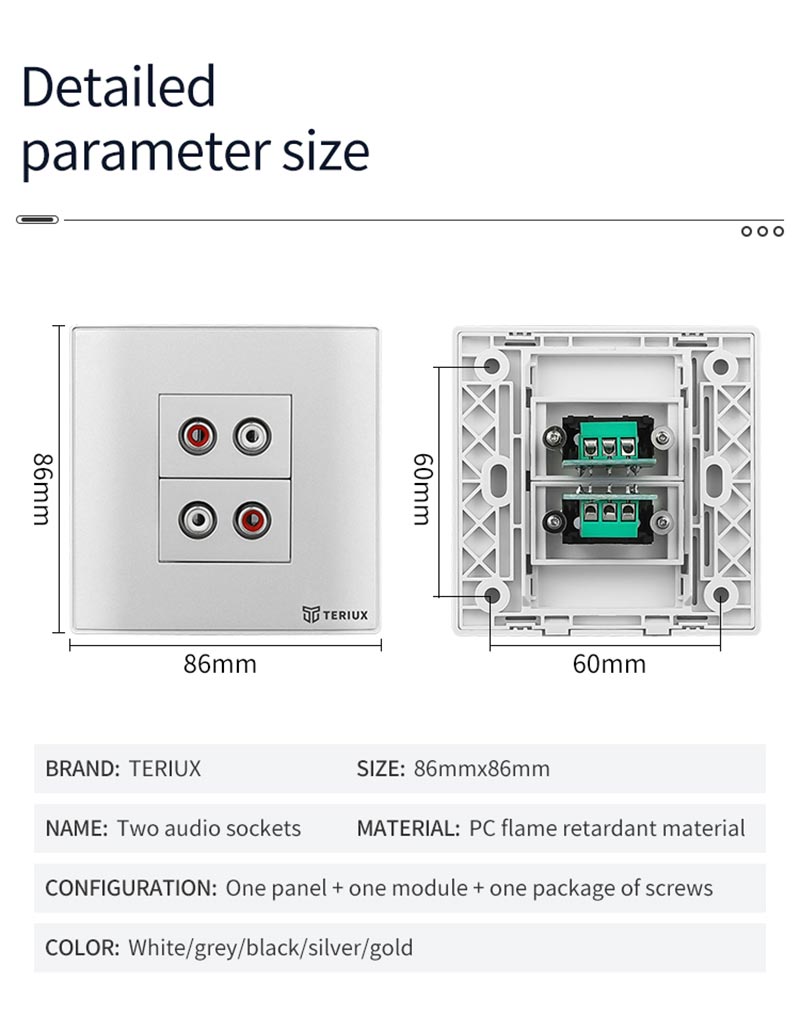 Detailed parameter size

86mm

TERIUX

86mm

60mm

60mm

BRAND: TERIUX

SIZE: 86mmx86mm

NAME: Two audio sockets

MATERIAL: PC flame retardant material

CONFIGURATION: One panel + one module + one package of screws

COLOR: White/grey/black/silver/gold